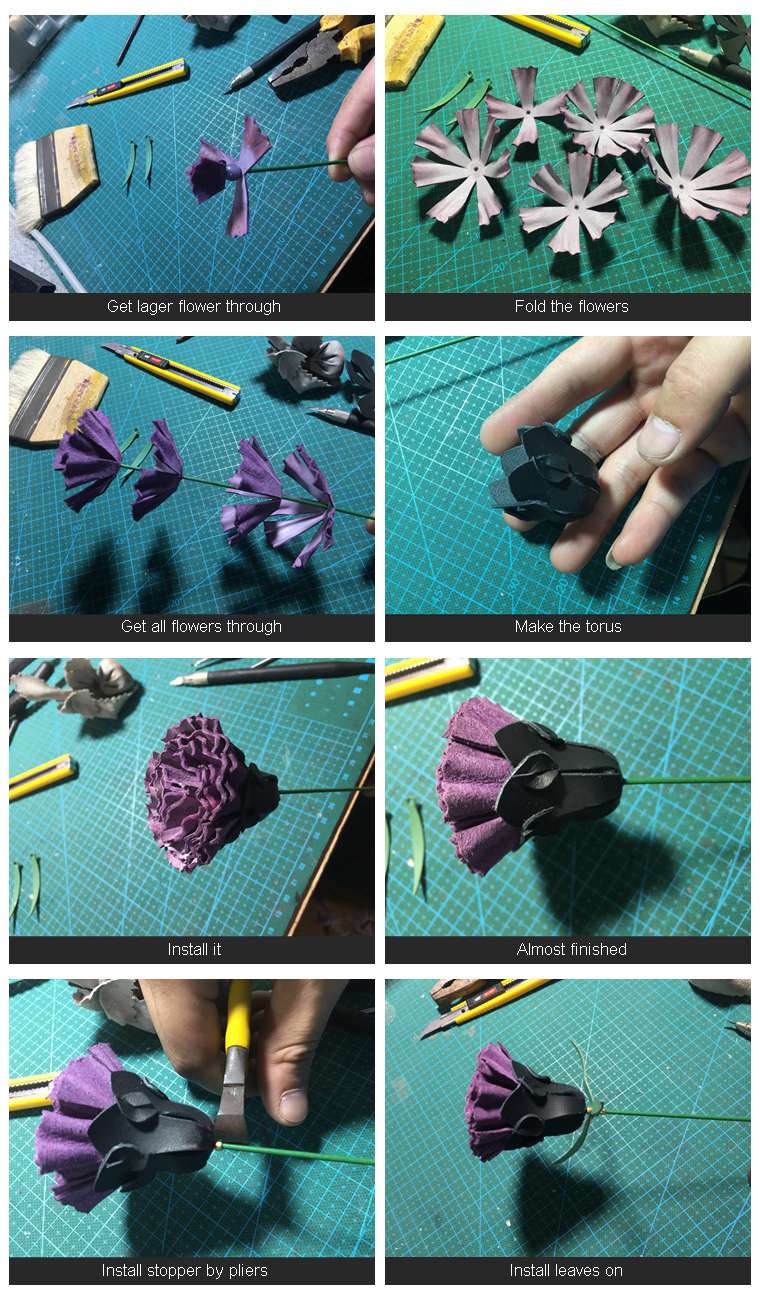 Get lager flower through

Fold the flowers

Get all flowers through

Make the torus

Install it

Almost finished

Install stopper by pliers

Install leaves on