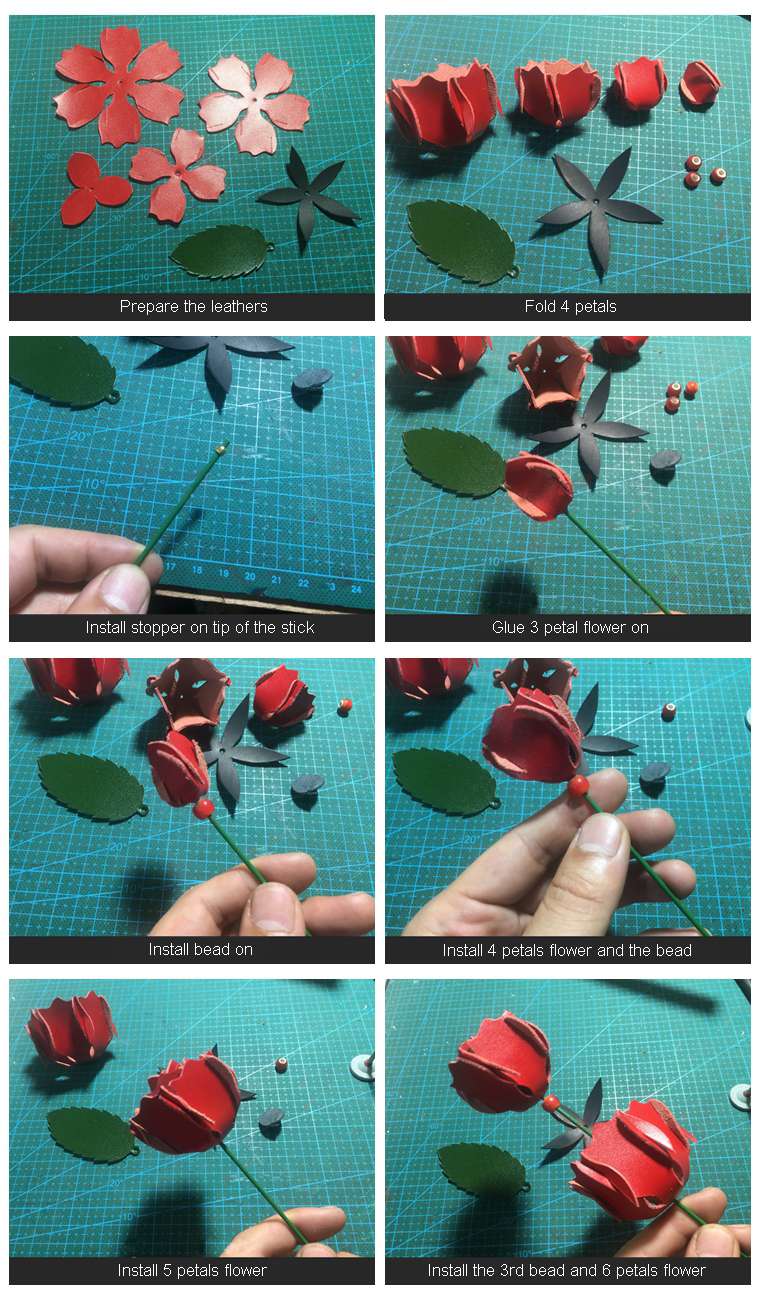 Prepare the leathers

Fold 4 petals

Install stopper on tip of the stick

Glue 3 petal flower on

Install bead on

Install 4 petals flower and the bead

Install 5 petals flower

Install the 3rd bead and 6 petals flower