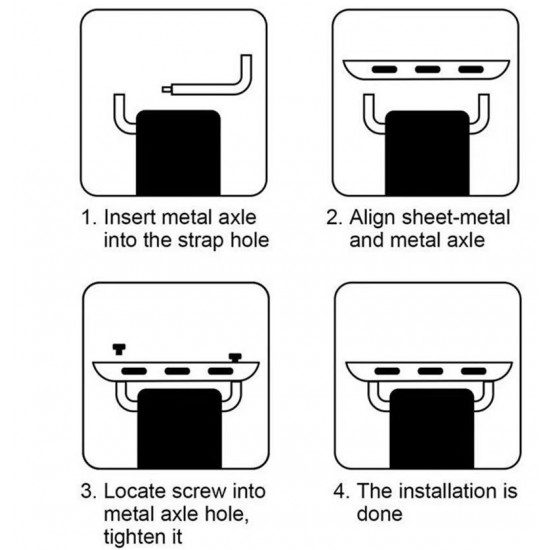 1. Insert metal axle into the strap hole

2. Align sheet-metal and metal axle

3. Locate screw into metal axle hole, tighten it

4. The installation is done